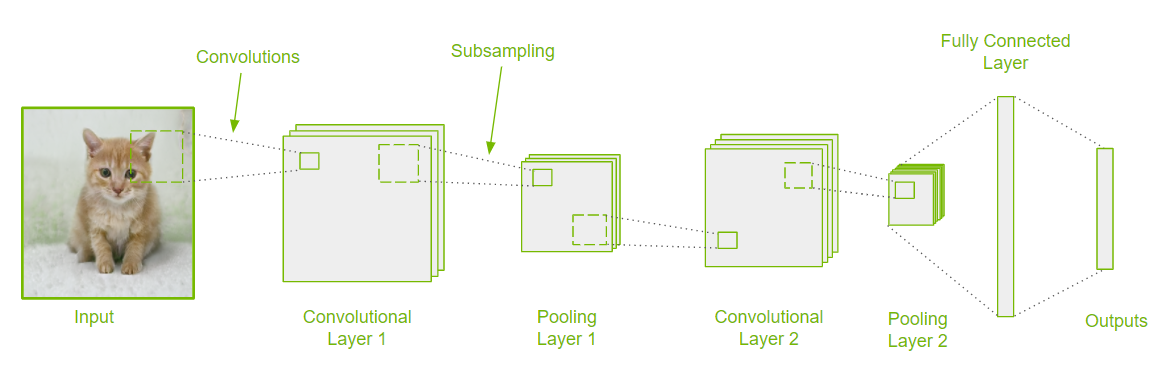 Convolutions

Subsampling

Fully Connected Layer

Input

Convolutional Layer 1

Pooling Layer 1

Convolutional Layer 2

Pooling Layer 2

Outputs